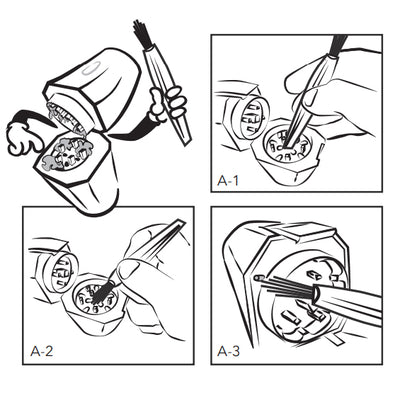 A-1

A-2

A-3